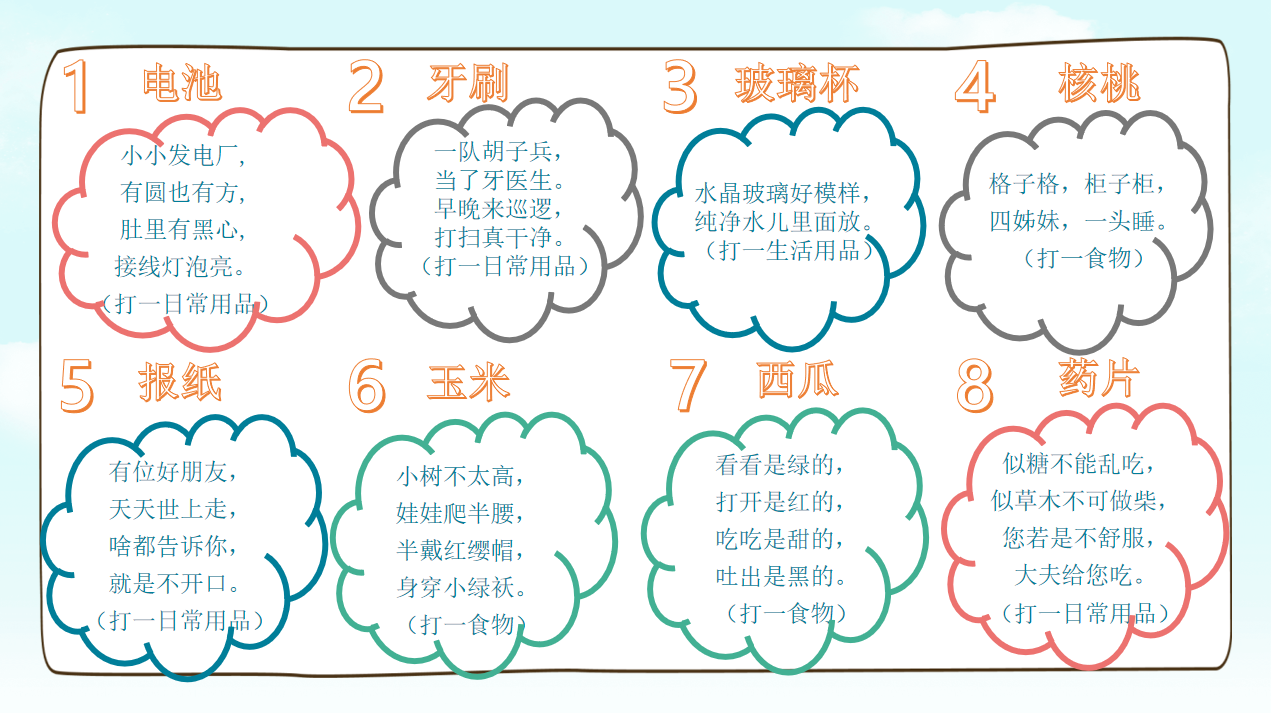 1 电池

小小发电厂，
有圆也有方，
肚里有黑心，
接线灯泡亮。
（打一日常用品）

2 牙刷

一队胡子兵，
当了牙医生。
早晚来巡逻，
打扫真干净。
（打一日常用品）

3 玻璃杯

水晶玻璃好模样，
纯净水儿里面放。
（打一生活用品）

4 核桃

格子格，柜子柜，
四姊妹，一头睡。
（打一食物）

5 报纸

有位好朋友，
天天世上走，
啥都告诉你，
就是不开口。
（打一日常用品）

6 玉米

小树不太高，
娃娃爬半腰，
半戴红缨帽，
身穿小绿袄。
（打一食物）

7 西瓜

看看是绿的，
打开是红的，
吃吃是甜的，
吐出是黑的。
（打一食物）

8 药片

似糖不能乱吃，
似草木不可做柴，
您若是不舒服，
大夫给您吃。
（打一日常用品）